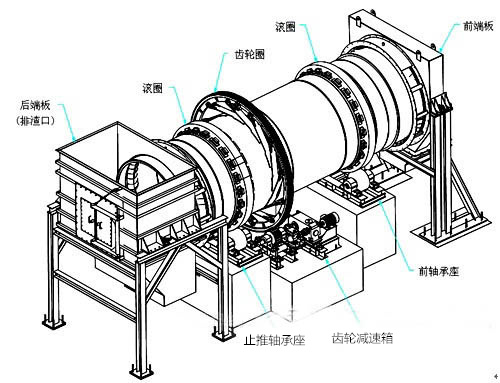 滚圈
前端板
齿轮圈
滚圈
后端板
(排渣口)
前轴承座
止推轴承座
齿轮减速箱